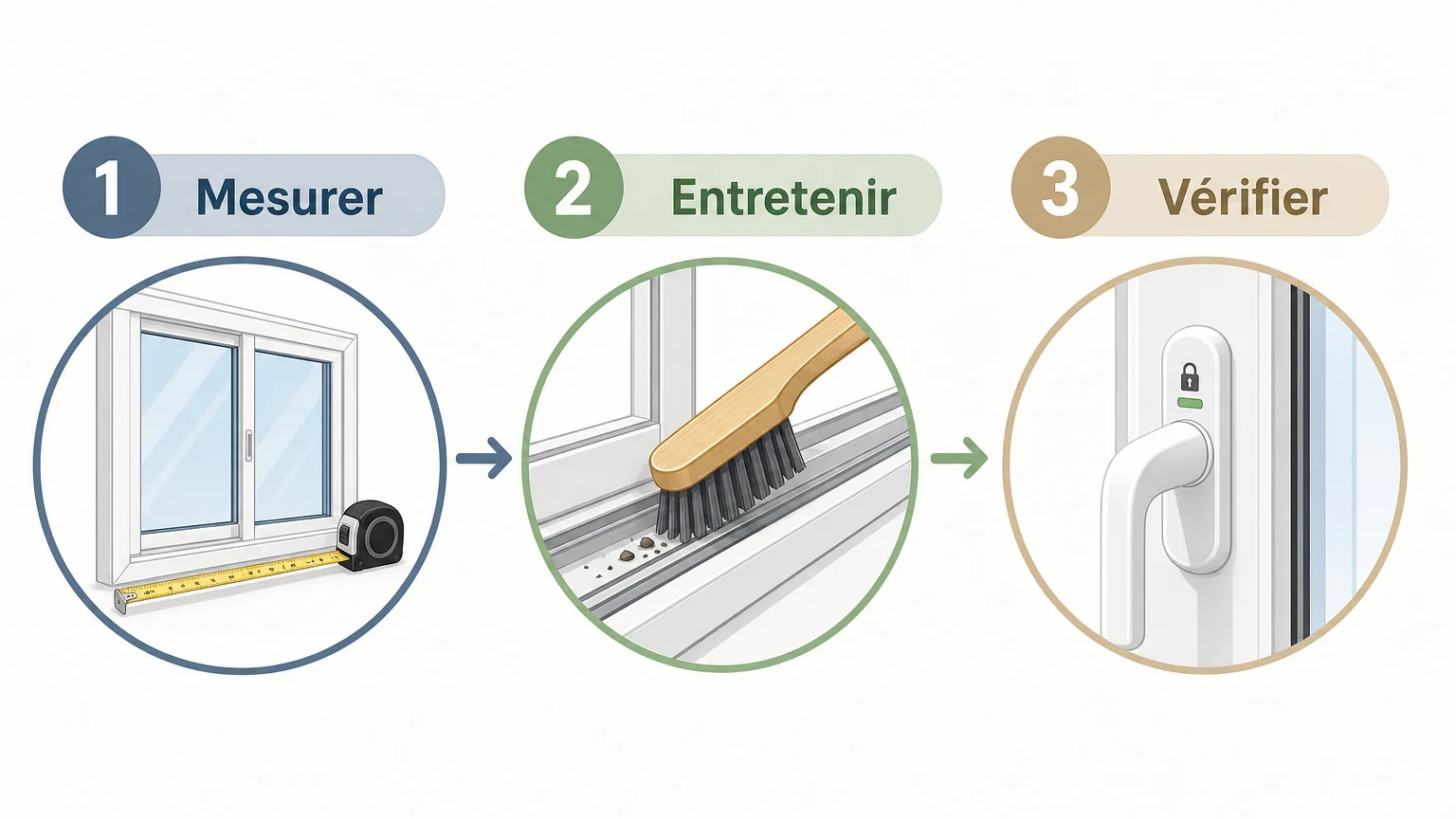 1 Mesurer

2 Entretenir

3 Vérifier